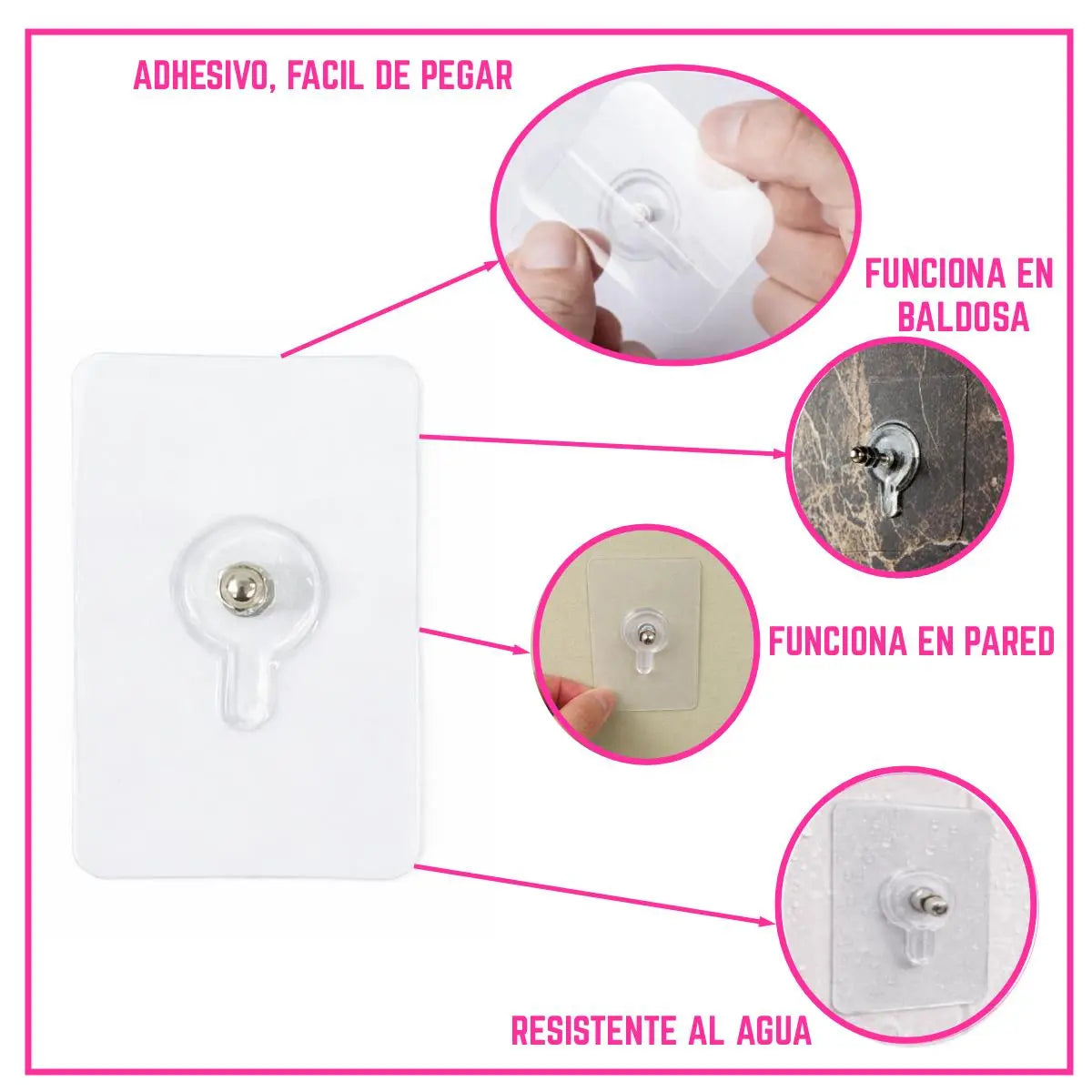 ADHESIVO, FACIL DE PEGAR

FUNCIONA EN BALDOSA

FUNCIONA EN PARED

RESISTENTE AL AGUA